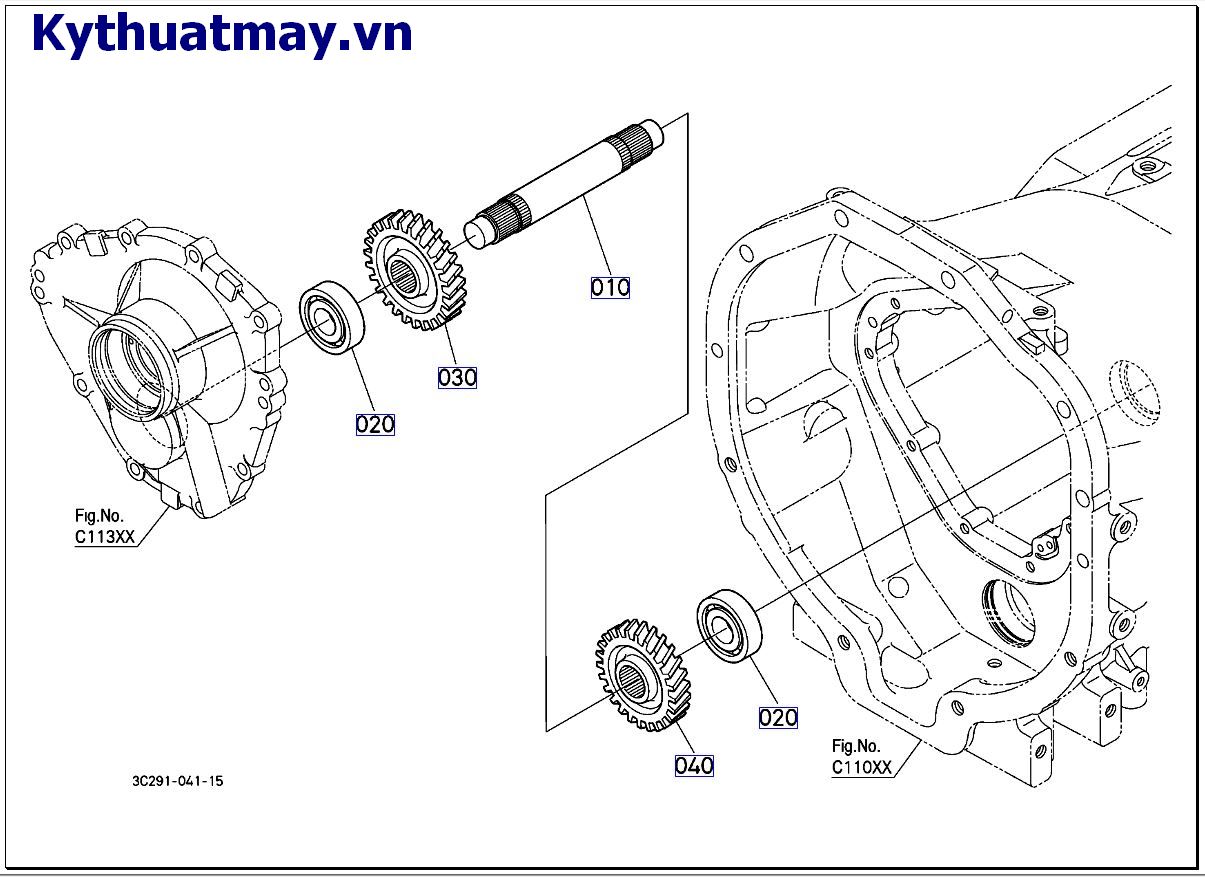 Kythuatmay.vn

010

030

020

Fig.No.
C113XX

020

040

Fig.No.
C110XX

3C291-041-15